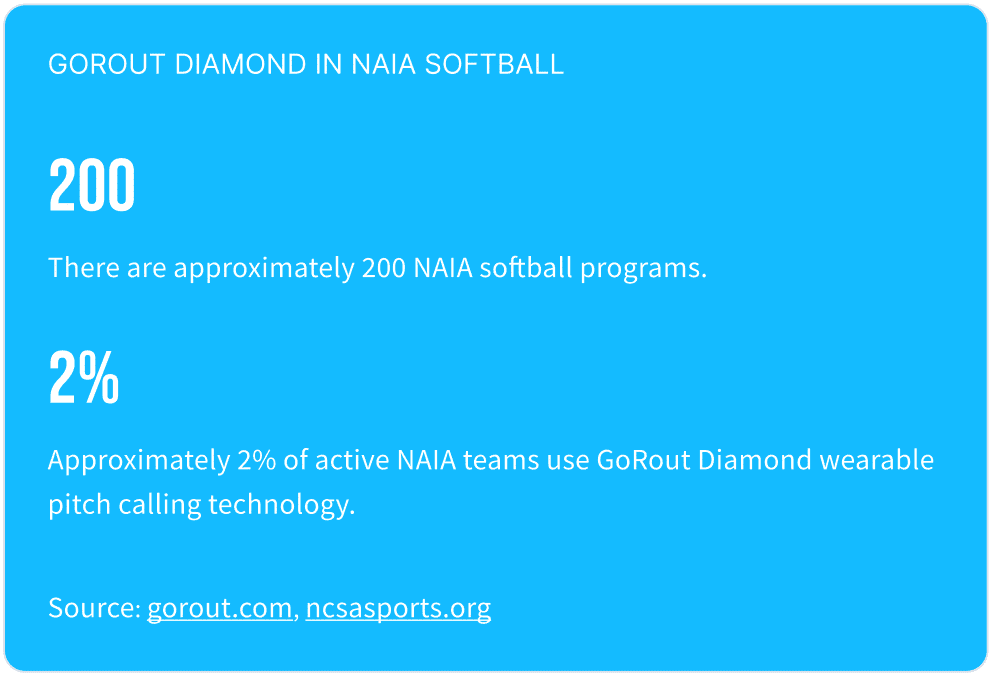 GOROUT DIAMOND IN NAIA SOFTBALL

200

There are approximately 200 NAIA softball programs.

2%

Approximately 2% of active NAIA teams use GoRout Diamond wearable pitch calling technology.

Source: gorout.com, ncsasports.org