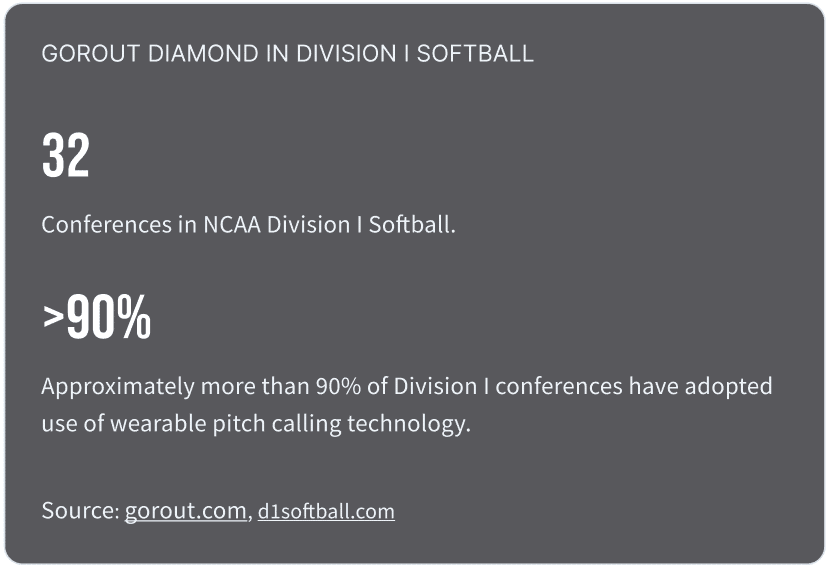 GOROUT DIAMOND IN DIVISION I SOFTBALL

32

Conferences in NCAA Division I Softball.

>90%

Approximately more than 90% of Division I conferences have adopted use of wearable pitch calling technology.

Source: gorout.com, d1softball.com